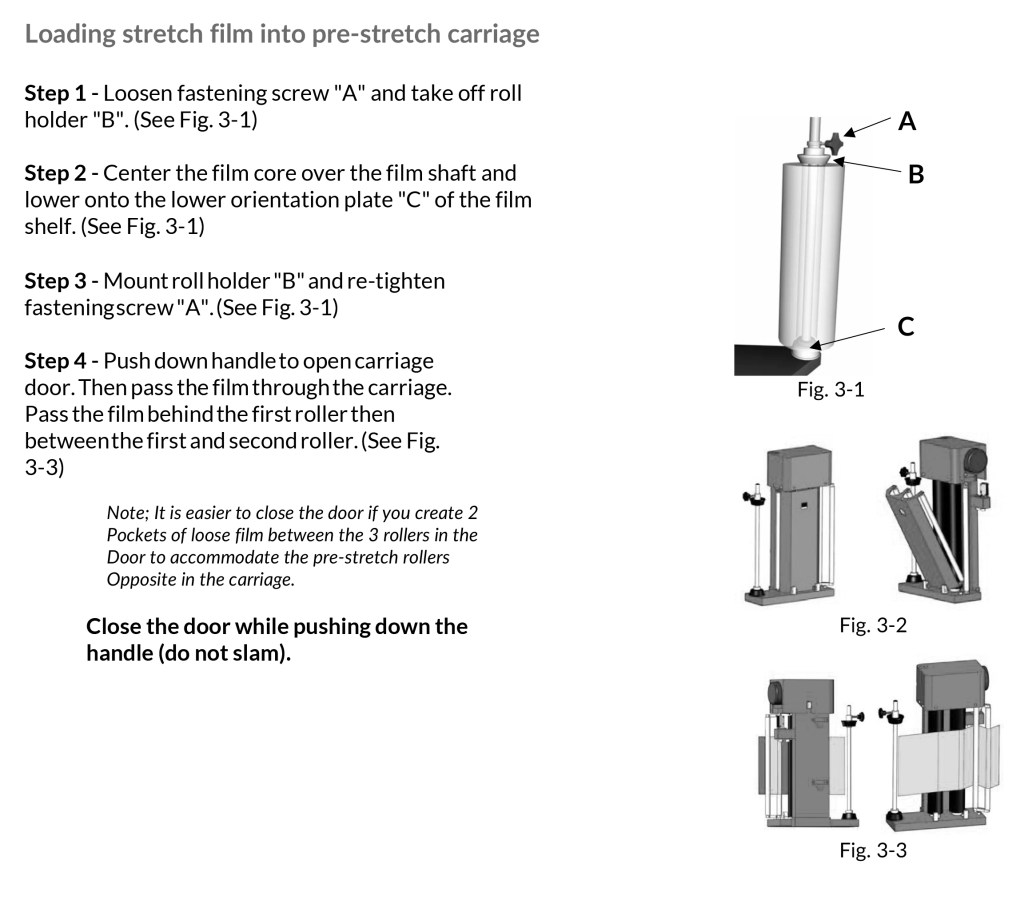 Loading stretch film into pre-stretch carriage

Step 1 - Loosen fastening screw "A" and take off roll holder "B". (See Fig. 3-1)

Step 2 - Center the film core over the film shaft and lower onto the lower orientation plate "C" of the film shelf. (See Fig. 3-1)

Step 3 - Mount roll holder "B" and re-tighten fastening screw "A". (See Fig. 3-1)

Step 4 - Push down handle to open carriage door. Then pass the film through the carriage. Pass the film behind the first roller then between the first and second roller. (See Fig. 3-3)

Note; It is easier to close the door if you create 2 Pockets of loose film between the 3 rollers in the Door to accommodate the pre-stretch rollers Opposite in the carriage.

Close the door while pushing down the handle (do not slam).

A

B

C

Fig. 3-1

Fig. 3-2

Fig. 3-3