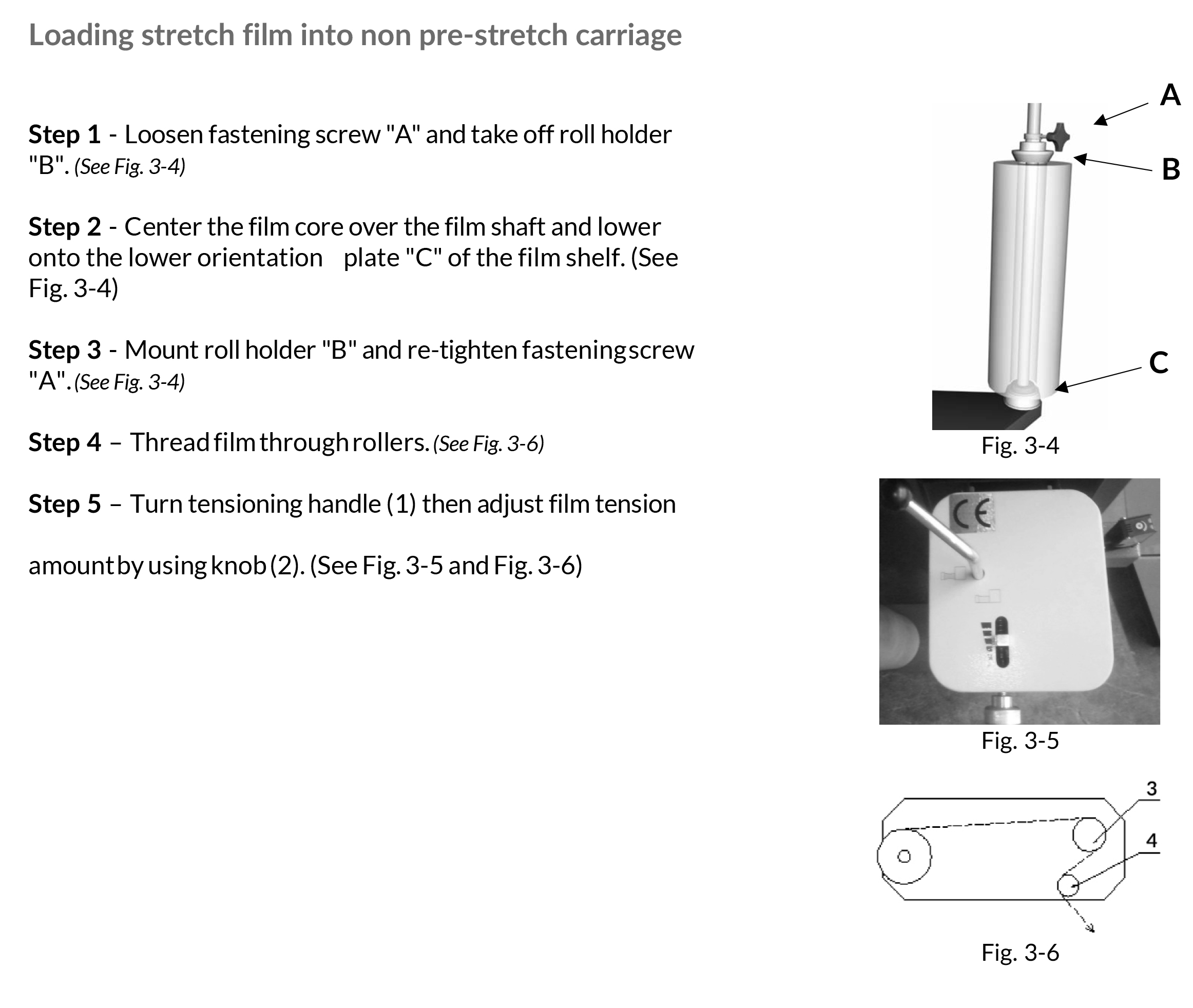 Loading stretch film into non pre-stretch carriage

Step 1 - Loosen fastening screw "A" and take off roll holder "B". (See Fig. 3-4)

Step 2 - Center the film core over the film shaft and lower onto the lower orientation plate "C" of the film shelf. (See Fig. 3-4)

Step 3 - Mount roll holder "B" and re-tighten fastening screw "A". (See Fig. 3-4)

Step 4 – Thread film through rollers. (See Fig. 3-6)

Step 5 – Turn tensioning handle (1) then adjust film tension

amount by using knob (2). (See Fig. 3-5 and Fig. 3-6)

A

B

C

Fig. 3-4

CE

Fig. 3-5

3

4

Fig. 3-6