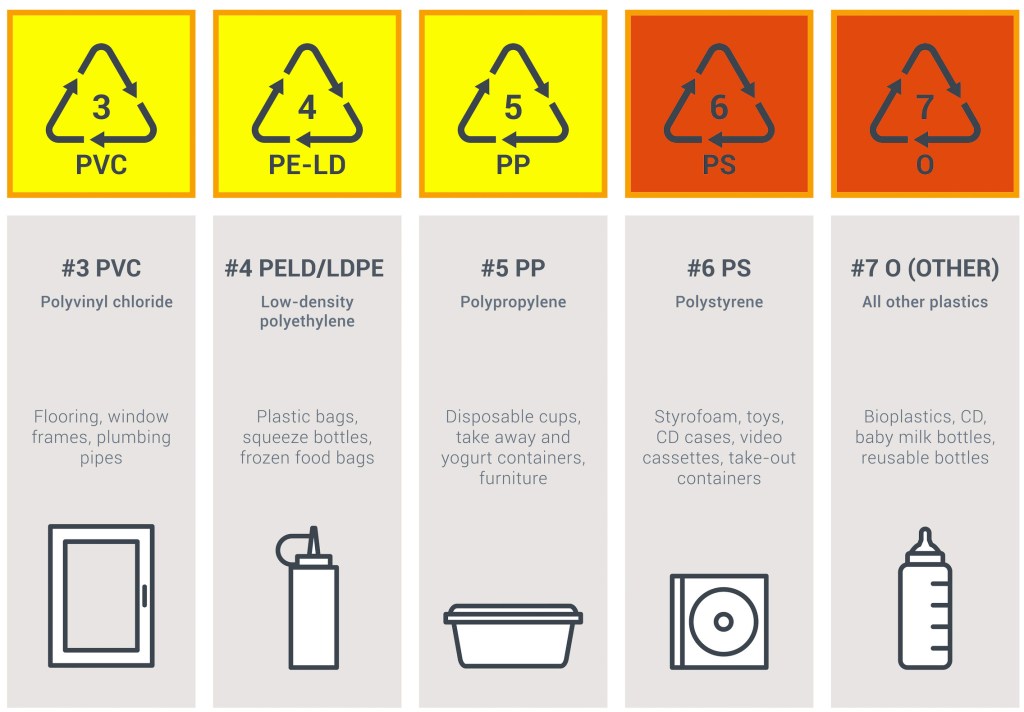 3
PVC

4
PE-LD

5
PP

6
PS

7
O

#3 PVC
Polyvinyl chloride

Flooring, window frames, plumbing pipes

#4 PELD/LDPE
Low-density polyethylene

Plastic bags, squeeze bottles, frozen food bags

#5 PP
Polypropylene

Disposable cups, take away and yogurt containers, furniture

#6 PS
Polystyrene

Styrofoam, toys, CD cases, video cassettes, take-out containers

#7 O (OTHER)
All other plastics

Bioplastics, CD, baby milk bottles, reusable bottles